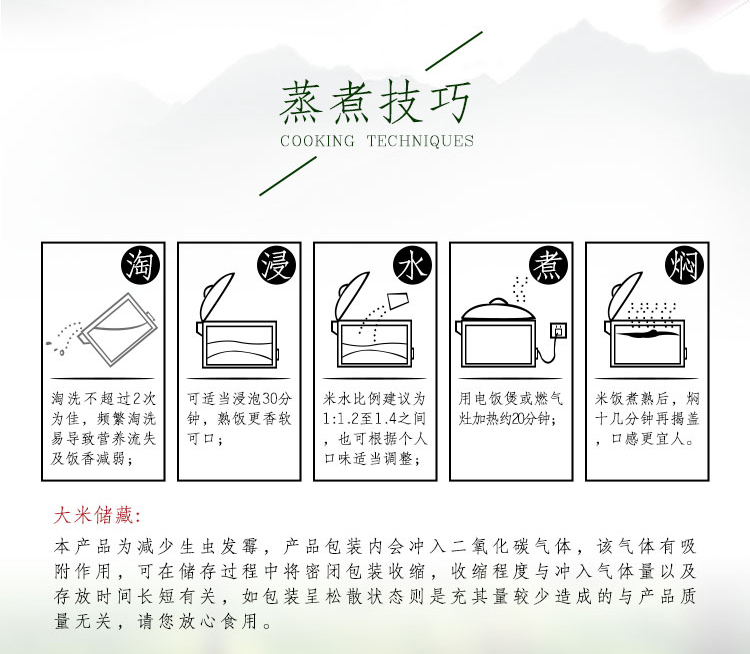 蒸煮技巧
COOKING TECHNIQUES

淘

淘洗不超过2次为佳，频繁淘洗易导致营养流失及饭香减弱；

浸

可适当浸泡30分钟，熟饭更香软可口；

水

米水比例建议为1:1.2至1.4之间，也可根据个人口味适当调整；

煮

用电饭煲或燃气灶加热约20分钟；

焖

米饭煮熟后，焖十几分钟再揭盖，口感更宜人。

大米储藏:

本产品为减少生虫发霉，产品包装内会冲入二氧化碳气体，该气体有吸附作用，可在储存过程中将密闭包装收缩，收缩程度与冲入气体量以及存放时间长短有关，如包装呈松散状态则是充其量较少造成的与产品质量无关，请您放心食用。